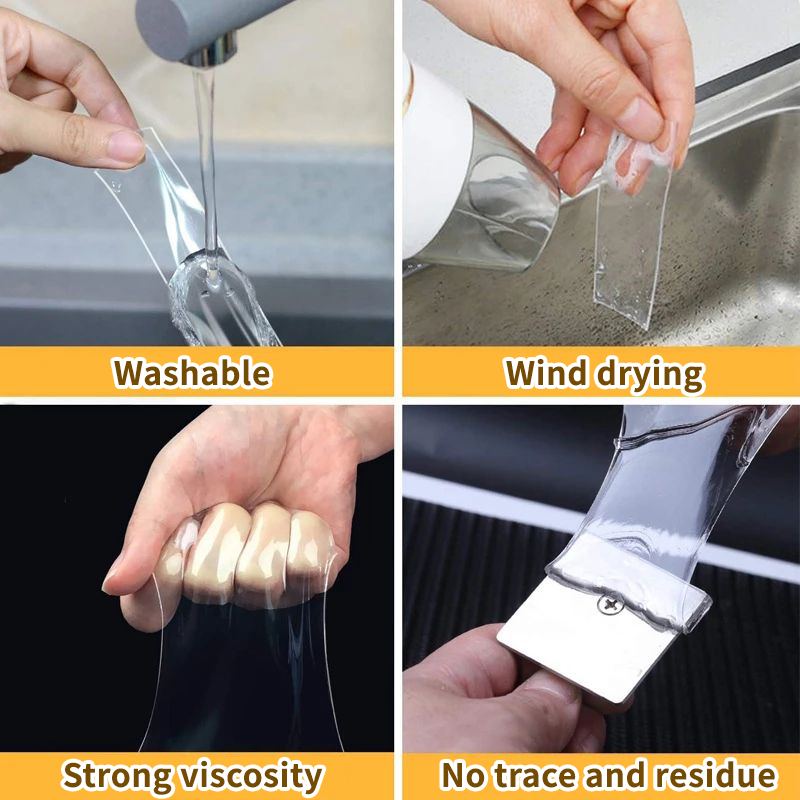 Washable

Wind drying

Strong viscosity

No trace and residue