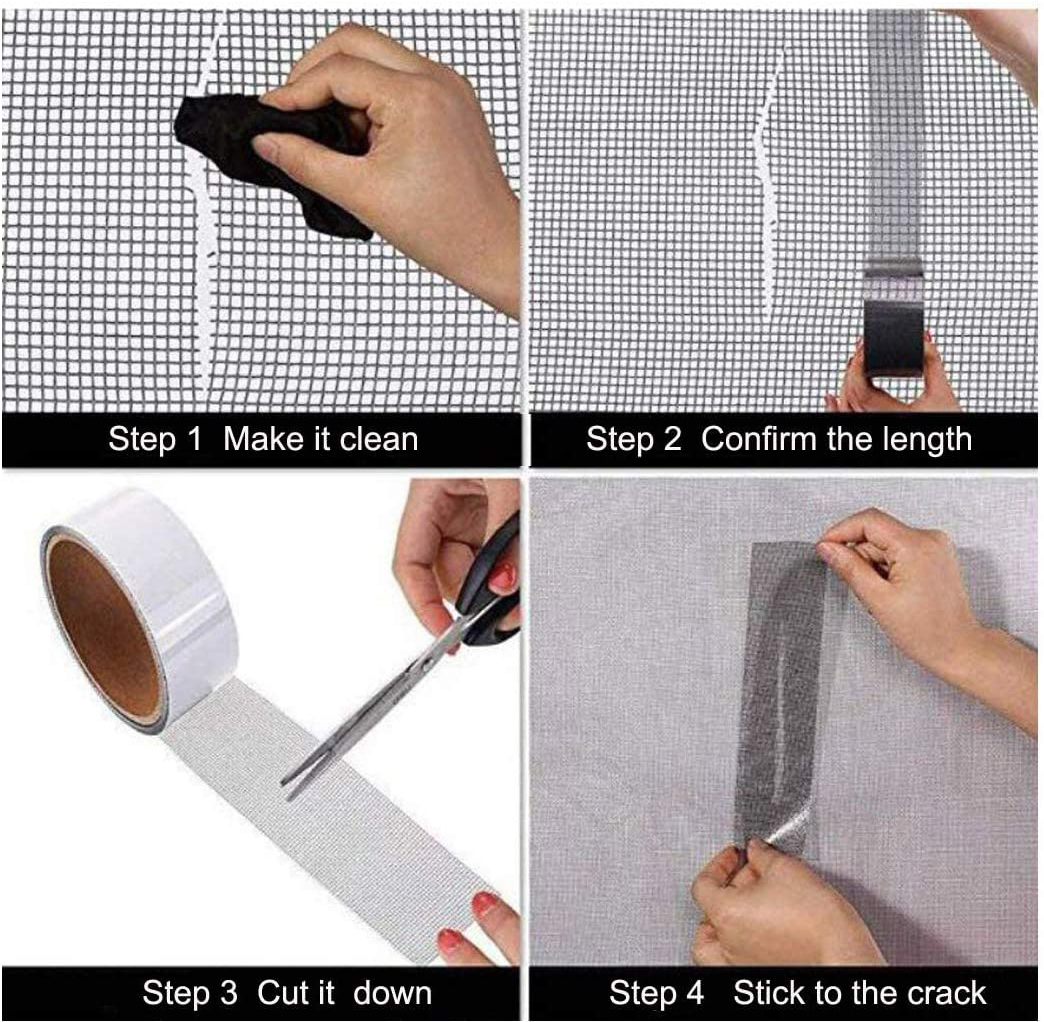 Step 1 Make it clean

Step 2 Confirm the length

Step 3 Cut it down

Step 4 Stick to the crack